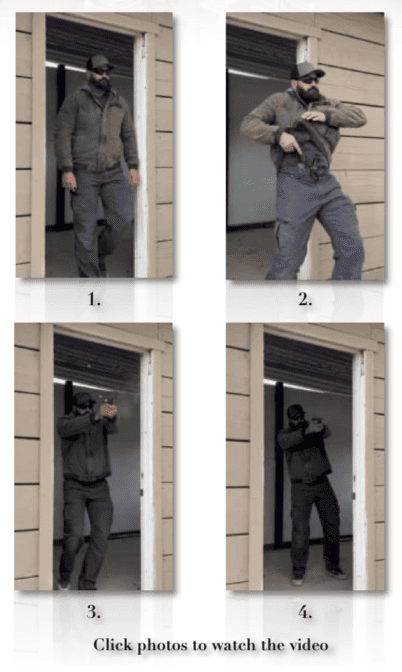 1.

2.

3.

4.

Click photos to watch the video